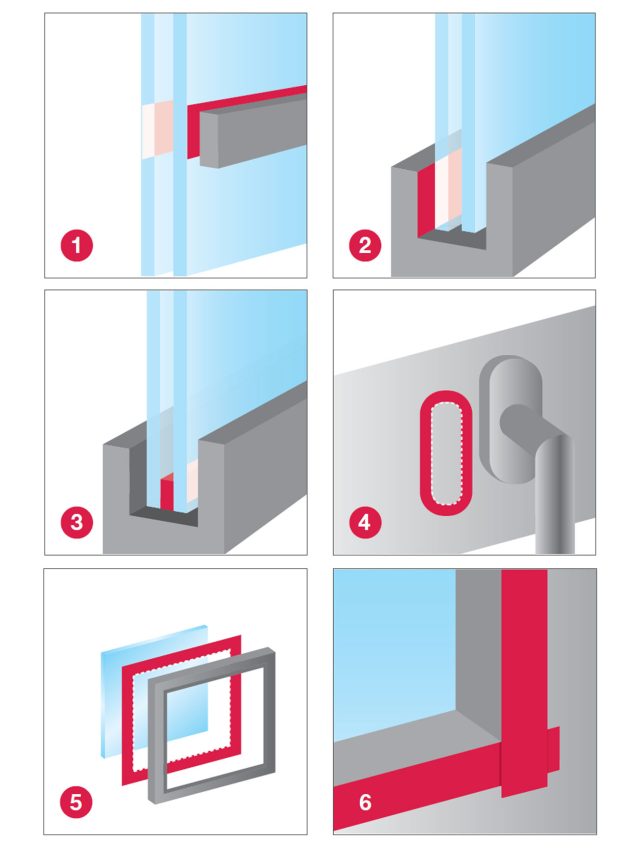 1

2

3

4

5

6